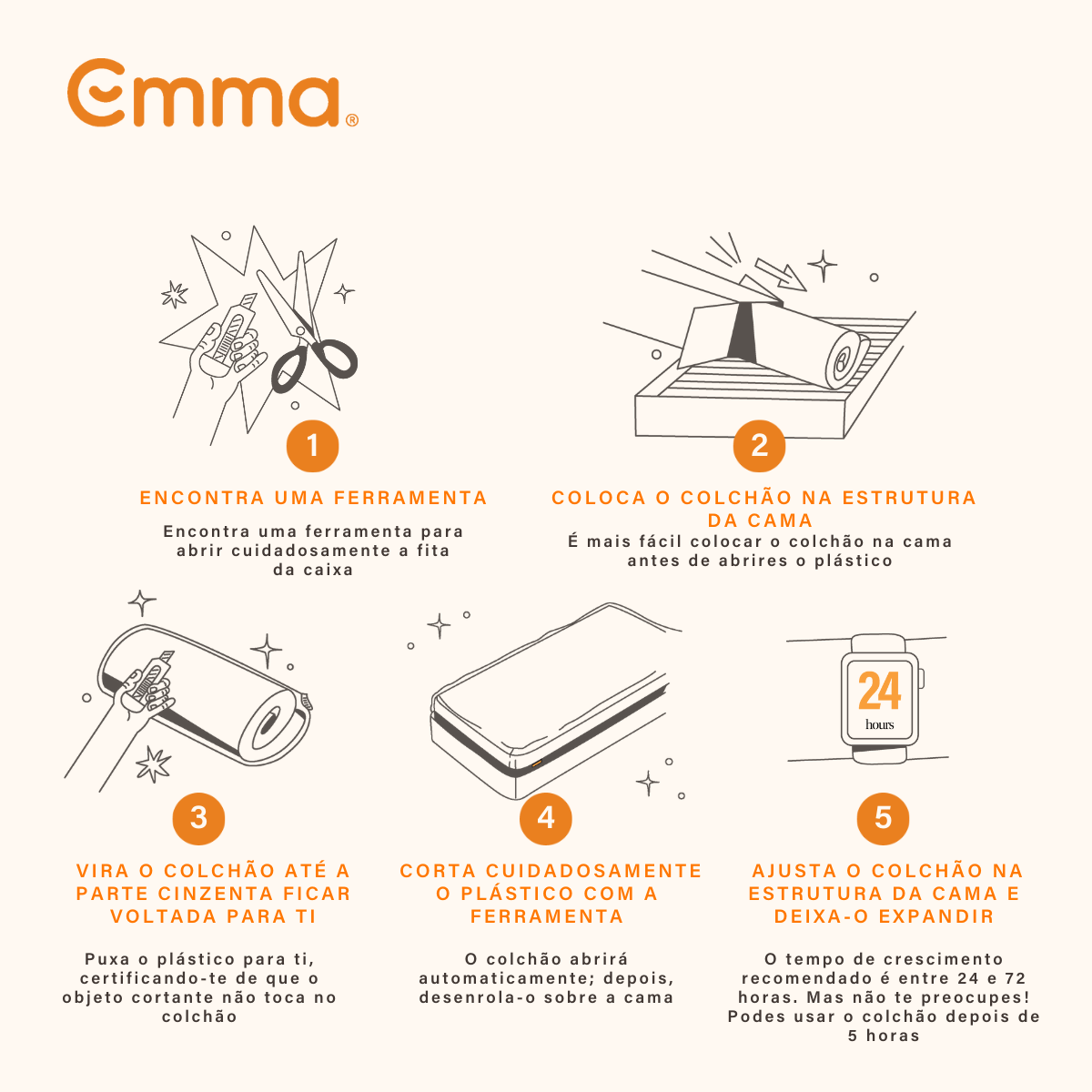 emma®

1

ENCONTRA UMA FERRAMENTA

Encontra uma ferramenta para abrir cuidadosamente a fita da caixa

2

COLOCA O COLCHÃO NA ESTRUTURA DA CAMA

É mais fácil colocar o colchão na cama antes de abrires o plástico

3

VIRA O COLCHÃO ATÉ A PARTE CINZENTA FICAR VOLTADA PARA TI

Puxa o plástico para ti, certificando-te de que o objeto cortante não toca no colchão

4

CORTA CUIDADOSAMENTE O PLÁSTICO COM A FERRAMENTA

O colchão abrirá automaticamente; depois, desenrola-o sobre a cama

24 hours

5

AJUSTA O COLCHÃO NA ESTRUTURA DA CAMA E DEIXA-O EXPANDIR

O tempo de crescimento recomendado é entre 24 e 72 horas. Mas não te preocupes! Podes usar o colchão depois de 5 horas